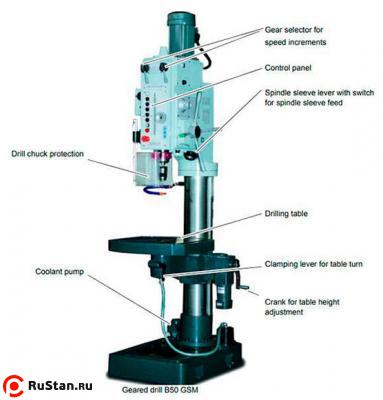 Gear selector for speed increments

Control panel

Spindle sleeve lever with switch for spindle sleeve feed

Drill chuck protection

Drilling table

Clamping lever for table turn

Coolant pump

Crank for table height adjustment

RuStan.ru

Geared drill B50 GSM